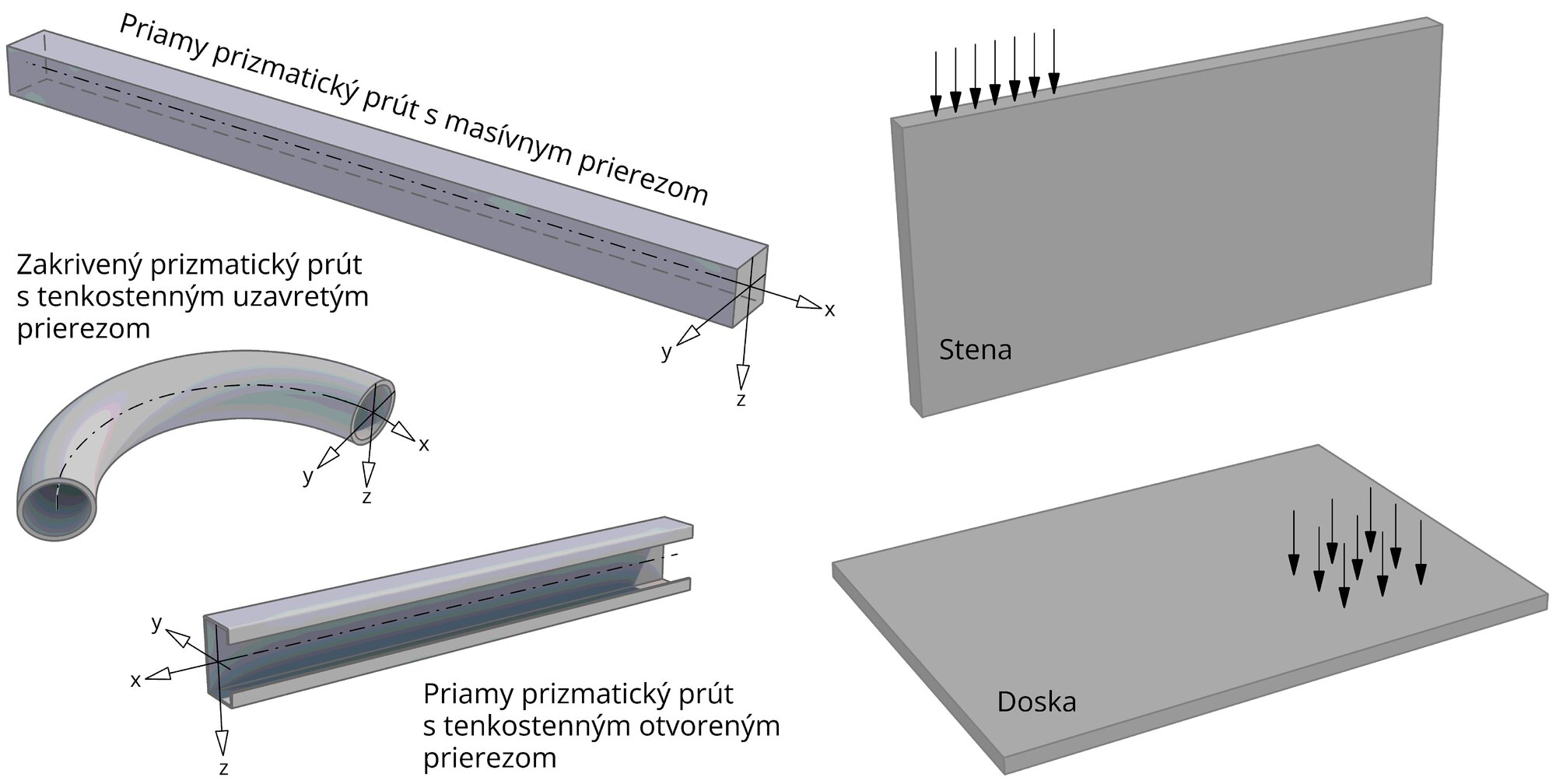 Priamy prizmatický prút s masívnym prierezom

x
y
z

Zakrivený prizmatický prút s tenkostenným uzavretým prierezom

x
y
z

y
x
z

Priamy prizmatický prút s tenkostenným otvoreným prierezom

Stena

Doska