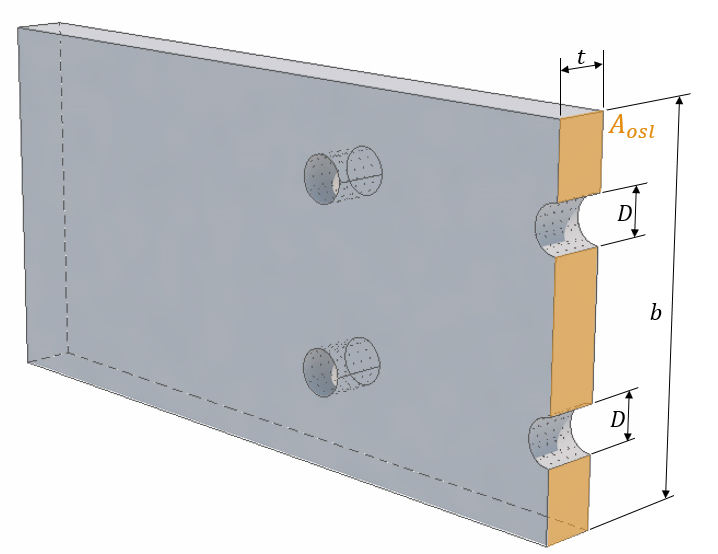 $t$

$A_{osl}$

$D$

$b$

$D$